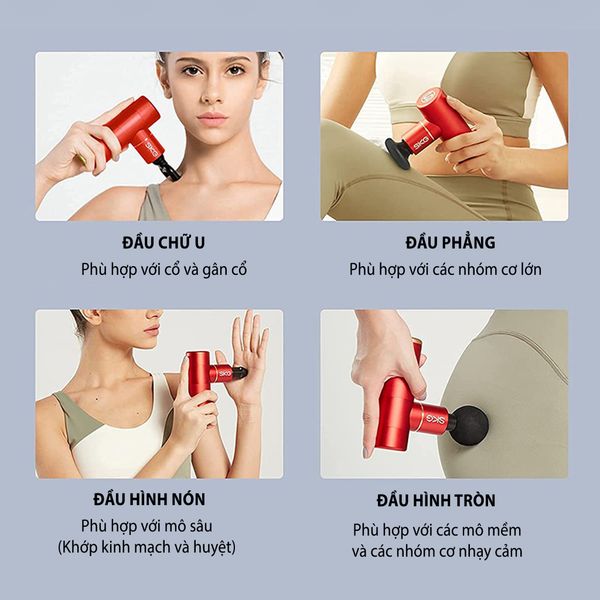 SKG

ĐẦU CHỮ U
Phù hợp với cổ và gân cổ

SKG

ĐẦU PHẲNG
Phù hợp với các nhóm cơ lớn

SKG

ĐẦU HÌNH NÓN
Phù hợp với mô sâu
(Khớp kinh mạch và huyệt)

SKG

ĐẦU HÌNH TRÒN
Phù hợp với các mô mềm và các nhóm cơ nhạy cảm