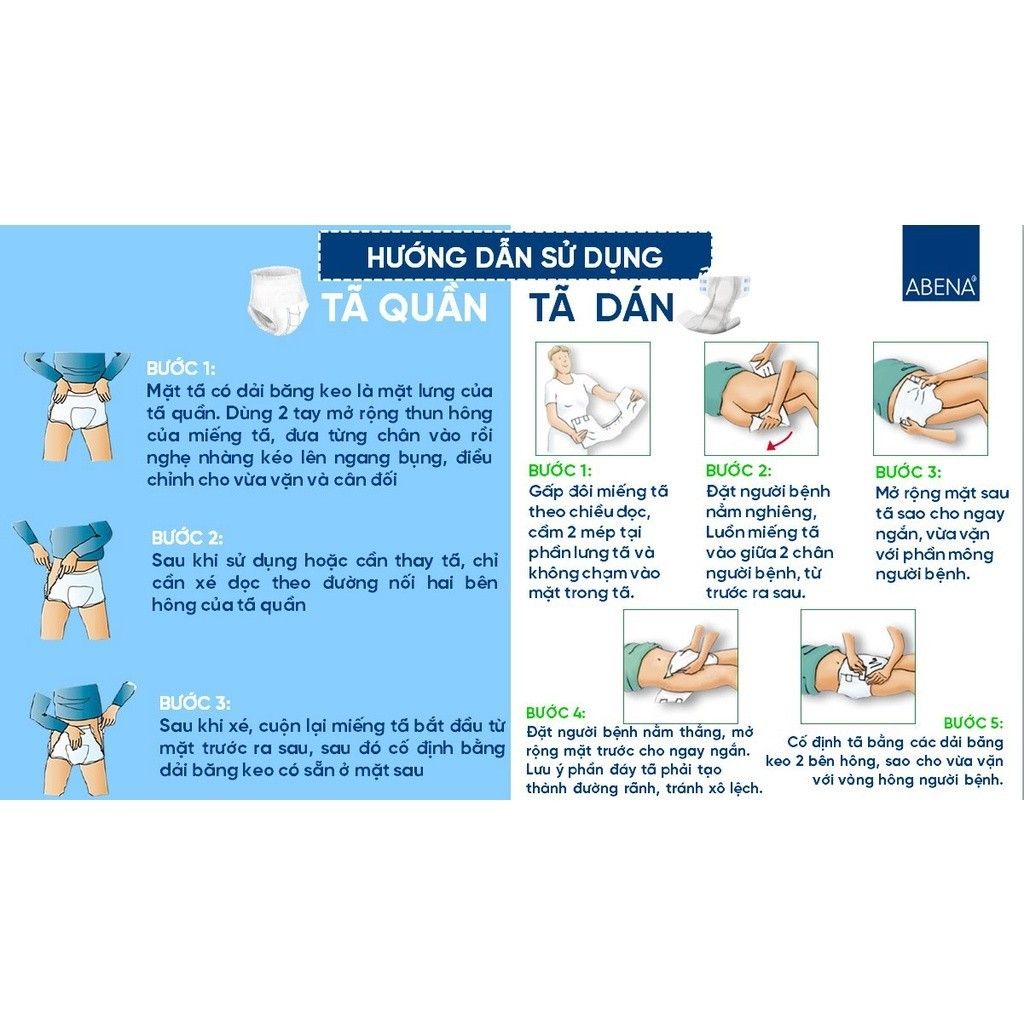 HƯỚNG DẪN SỬ DỤNG

ABENA

TÃ QUẦN

BƯỚC 1:
Mặt tã có dải băng keo là mặt lưng của tã quần. Dùng 2 tay mở rộng thun hông của miếng tã, đưa từng chân vào rồi nghẹ nhàng kéo lên ngang bụng, điều chỉnh cho vừa vặn và cân đối

BƯỚC 2:
Sau khi sử dụng hoặc cần thay tã, chỉ cần xé dọc theo đường nối hai bên hông của tã quần

BƯỚC 3:
Sau khi xé, cuộn lại miếng tã bắt đầu từ mặt trước ra sau, sau đó cố định bằng dải băng keo có sẵn ở mặt sau

TÃ DÁN

BƯỚC 1:
Gấp đôi miếng tã theo chiều dọc, cầm 2 mép tại phần lưng tã và không chạm vào mặt trong tã.

BƯỚC 2:
Đặt người bệnh nằm nghiêng, Luồn miếng tã vào giữa 2 chân người bệnh, từ trước ra sau.

BƯỚC 3:
Mở rộng mặt sau tã sao cho ngay ngắn, vừa vặn với phần mông người bệnh.

BƯỚC 4:
Đặt người bệnh nằm thẳng, mở rộng mặt trước cho ngay ngắn. Lưu ý phần đáy tã phải tạo thành đường rãnh, tránh xô lệch.

BƯỚC 5:
Cố định tã bằng các dải băng keo 2 bên hông, sao cho vừa vặn với vòng hông người bệnh.