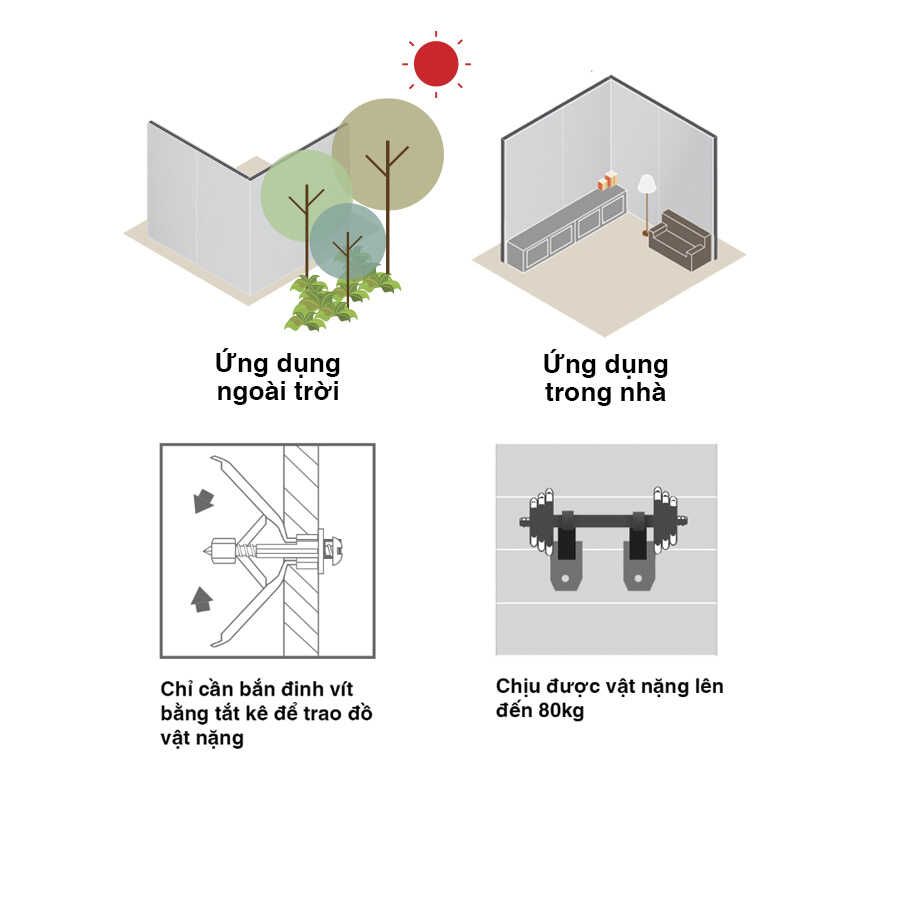 Ứng dụng ngoài trời

Ứng dụng trong nhà

Chỉ cần bắn đinh vít bằng tắt kê để trao đồ vật nặng

Chịu được vật nặng lên đến 80kg