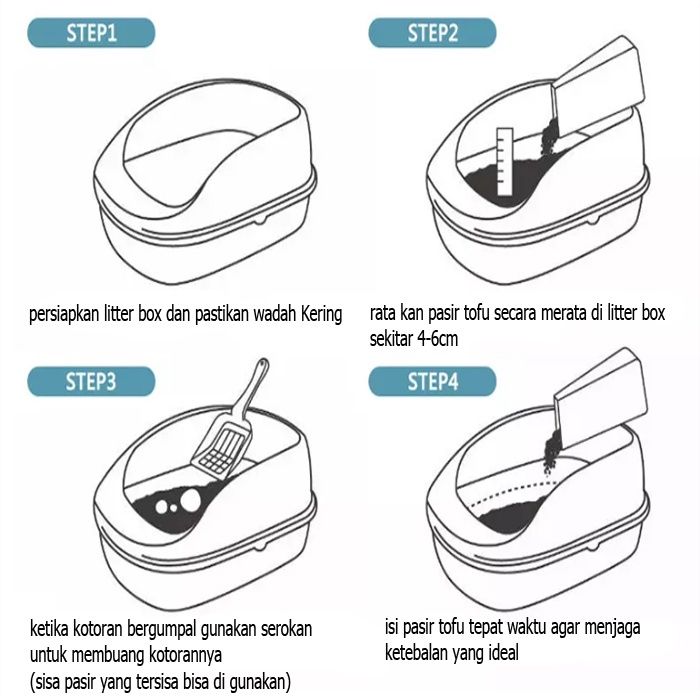 STEP1

persiapkan litter box dan pastikan wadah Kering

STEP2

rata kan pasir tofu secara merata di litter box sekitar 4-6cm

STEP3

ketika kotoran bergumpal gunakan serokan untuk membuang kotorannya
(sisa pasir yang tersisa bisa di gunakan)

STEP4

isi pasir tofu tepat waktu agar menjaga ketebalan yang ideal