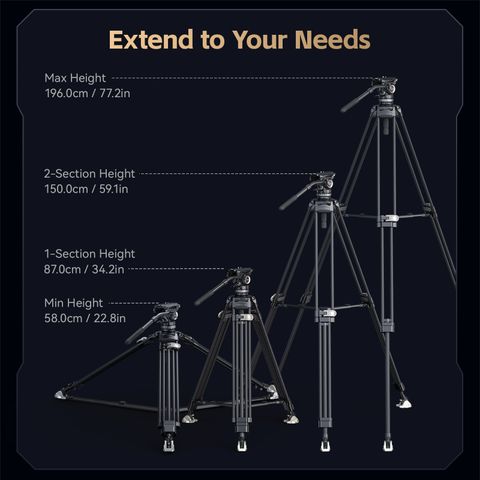 Extend to Your Needs

Max Height
196.0cm / 77.2in

2-Section Height
150.0cm / 59.1in

1-Section Height
87.0cm / 34.2in

Min Height
58.0cm / 22.8in