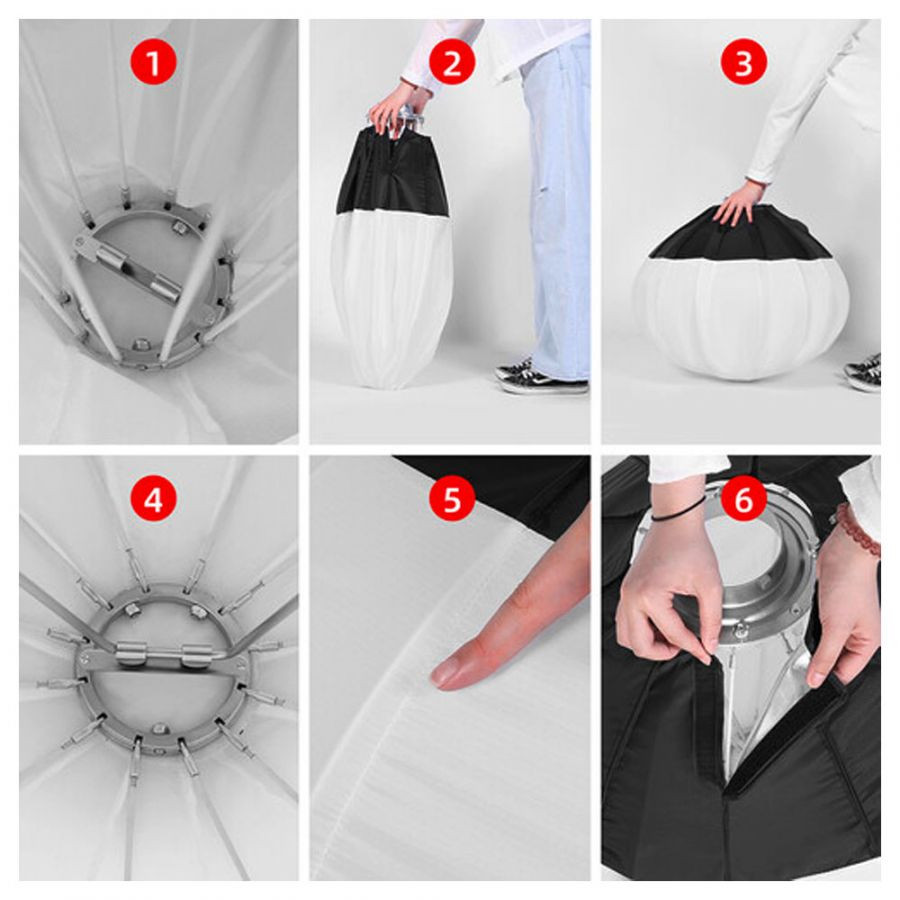 1

2

3

4

5

6