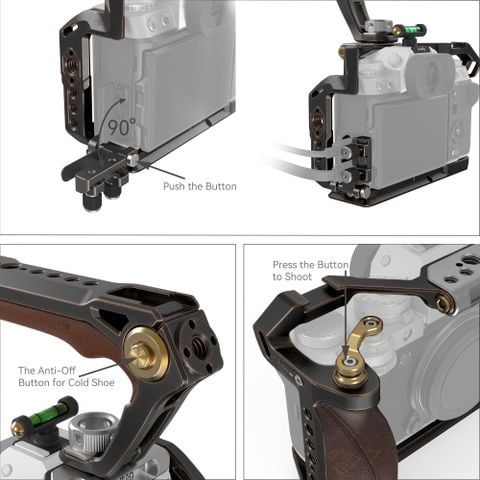 90°

Push the Button

The Anti-Off Button for Cold Shoe

Press the Button to Shoot