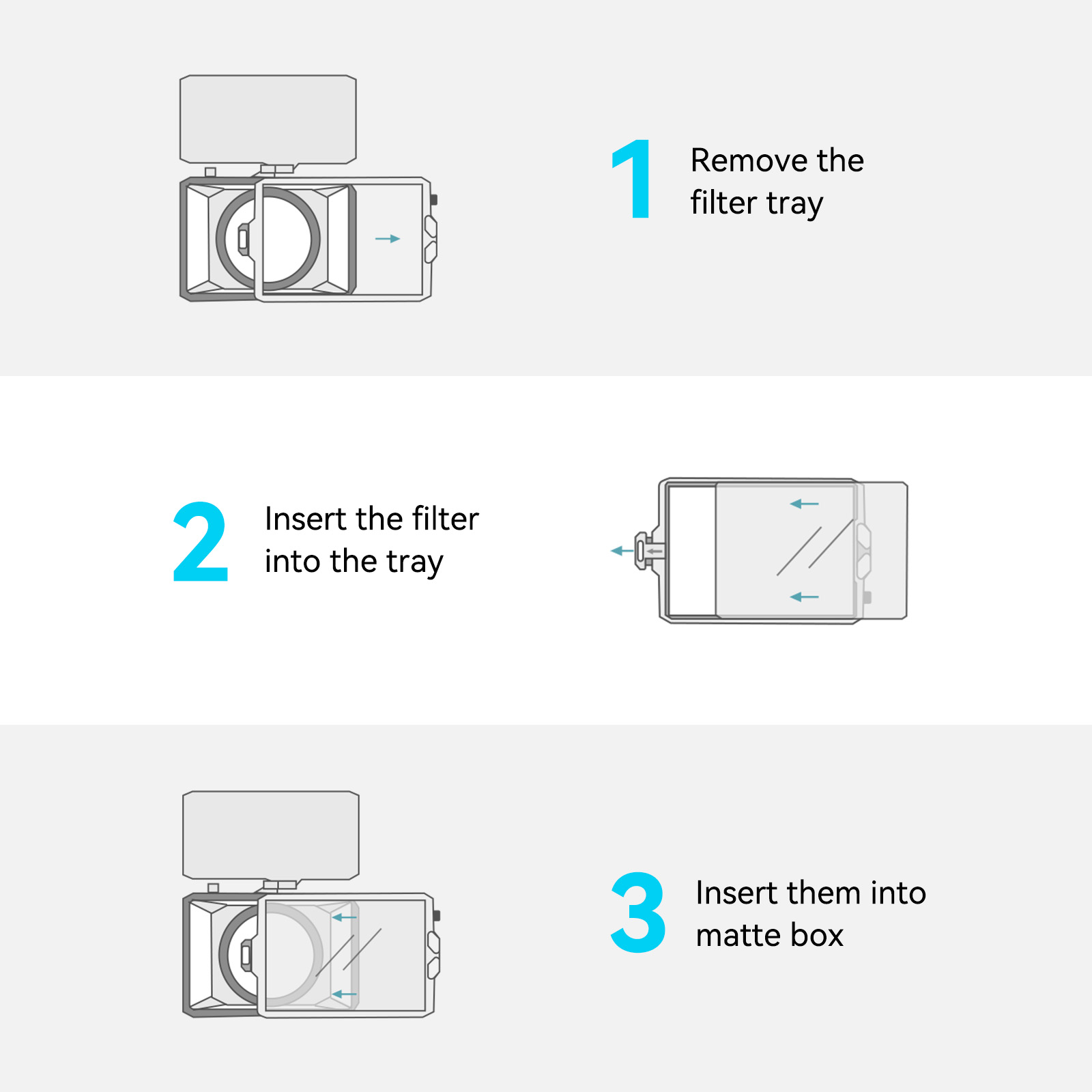 1 Remove the filter tray

2 Insert the filter into the tray

3 Insert them into matte box