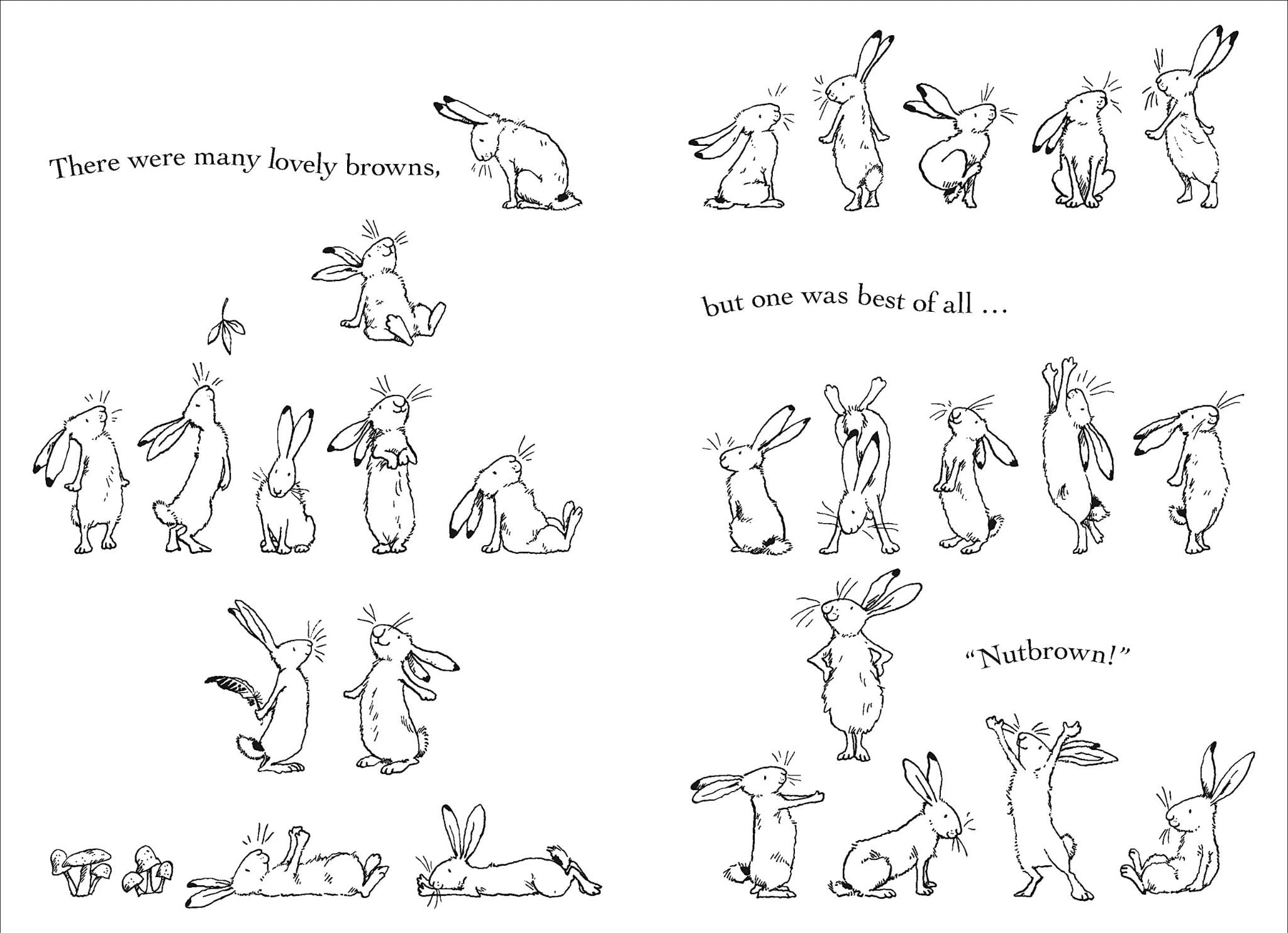 There were many lovely browns,

but one was best of all …

“Nutbrown!”