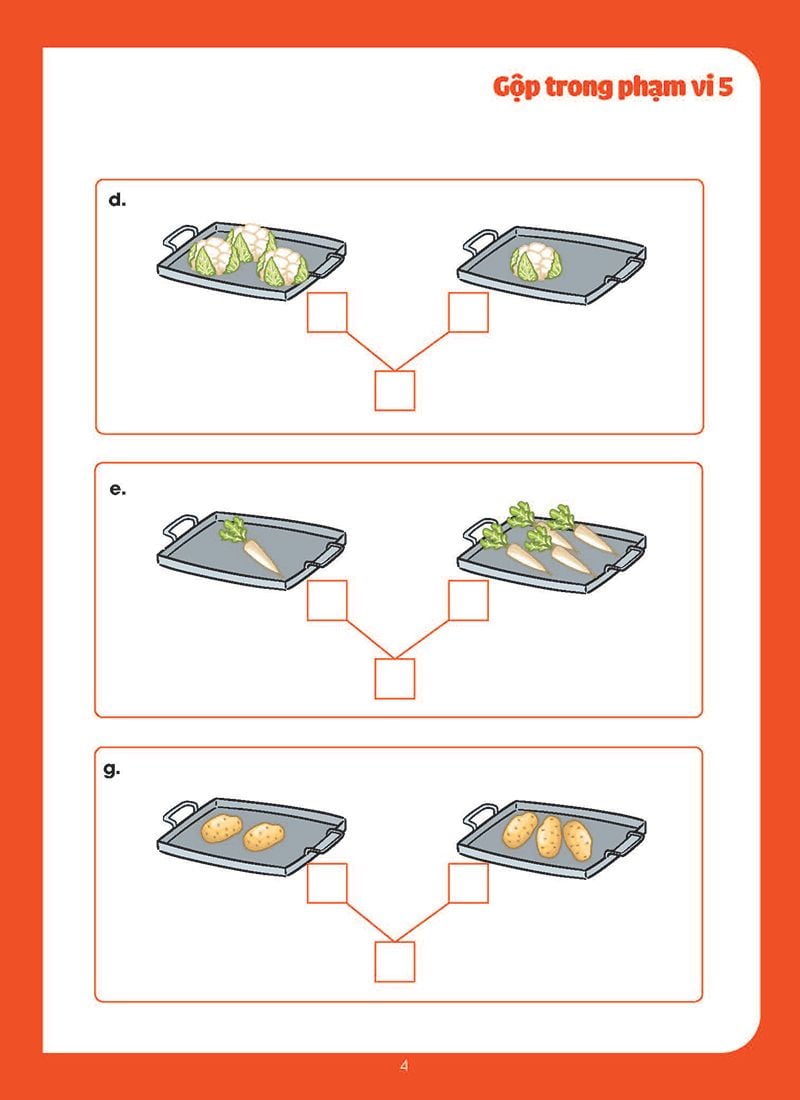 Gộp trong phạm vi 5

d.

e.

g.

4