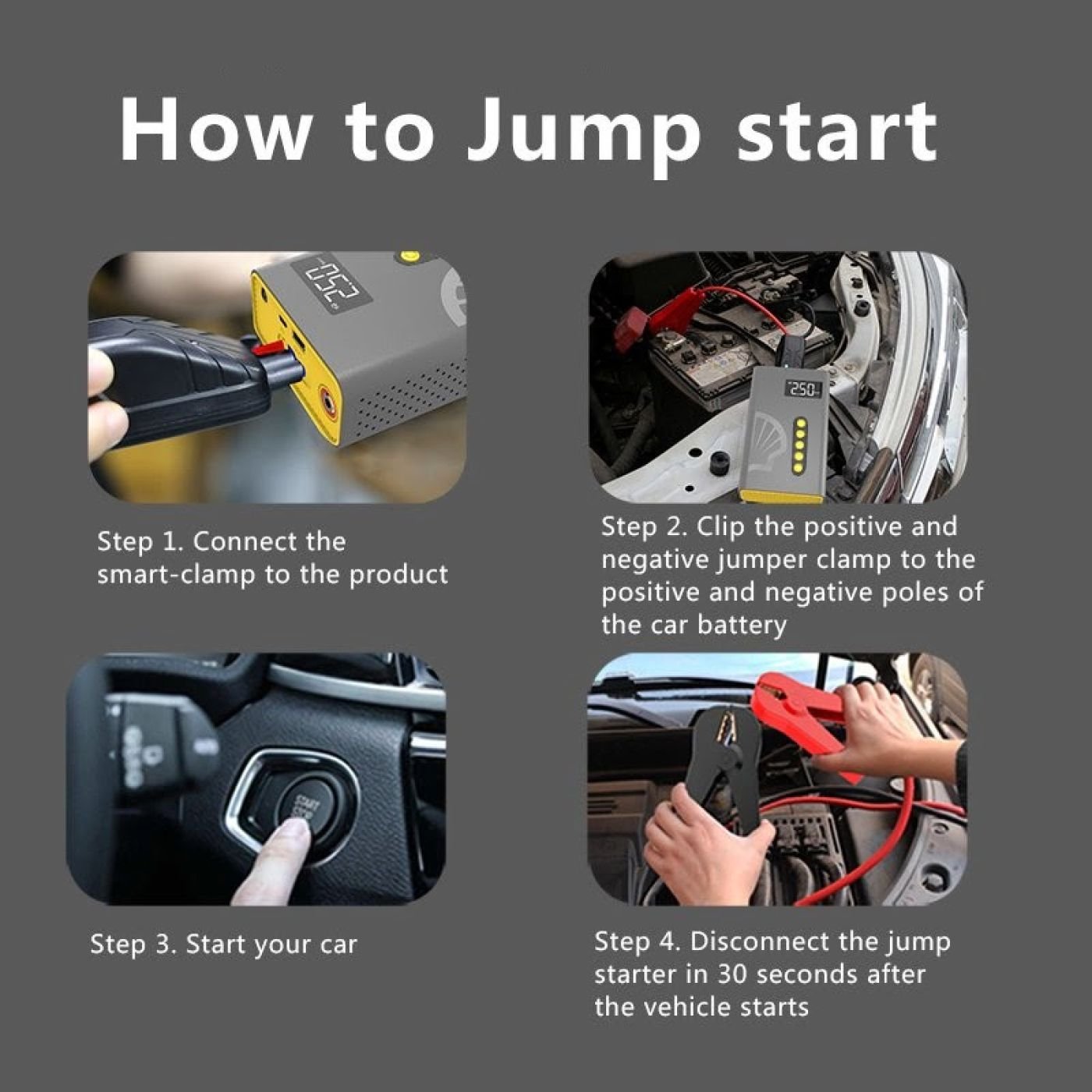 How to Jump start

250

Step 1. Connect the smart-clamp to the product

250

Step 2. Clip the positive and negative jumper clamp to the positive and negative poles of the car battery

START STOP

Step 3. Start your car

Step 4. Disconnect the jump starter in 30 seconds after the vehicle starts