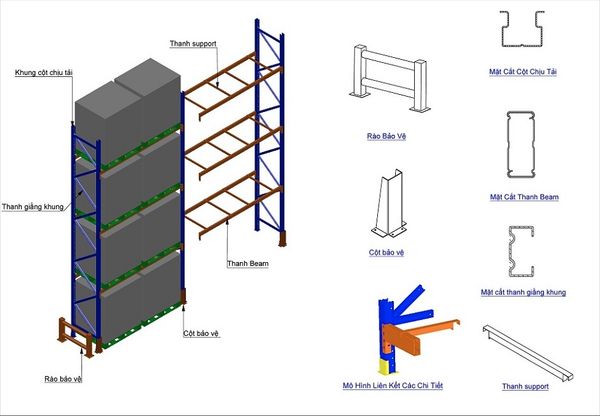 Thanh support

Khung cột chịu tải

Thanh giằng khung

Thanh Beam

Cột bảo vệ

Rào bảo vệ

Rào Bảo Vệ

Cột bảo vệ

Mô Hình Liên Kết Các Chi Tiết

Mặt Cắt Cột Chịu Tải

Mặt Cắt Thanh Beam

Mặt cắt thanh giằng khung

Thanh support