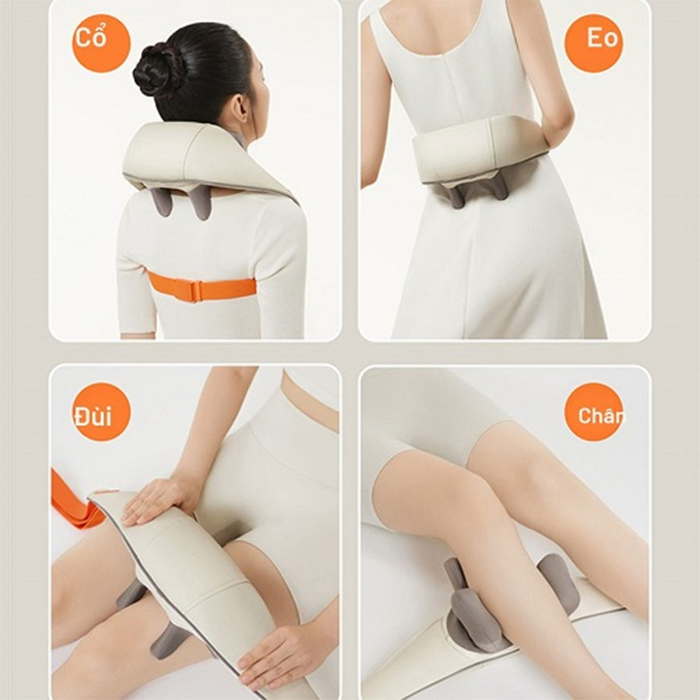 Cổ

Eo

Đùi

Chân