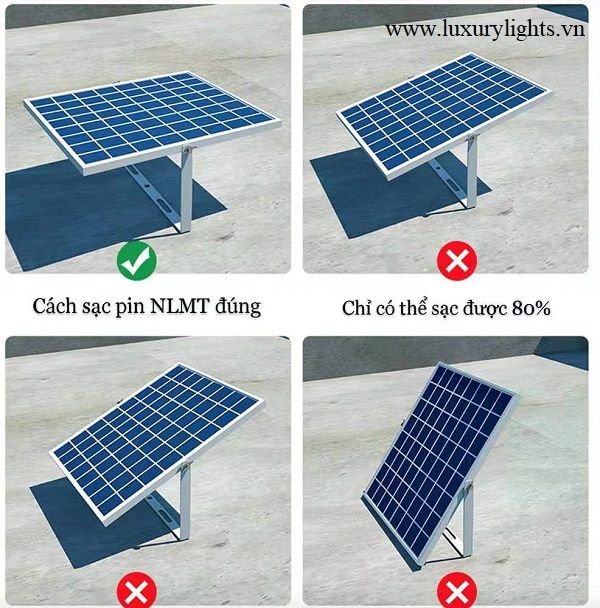 www.luxurylights.vn

Cách sạc pin NLMT đúng

Chỉ có thể sạc được 80%