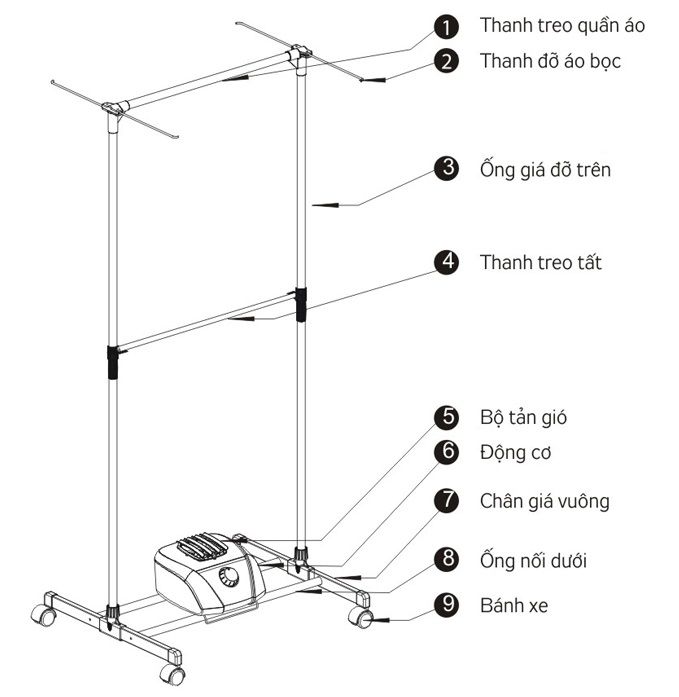 1 Thanh treo quần áo
2 Thanh đỡ áo bọc
3 Ống giá đỡ trên
4 Thanh treo tất
5 Bộ tản gió
6 Động cơ
7 Chân giá vuông
8 Ống nối dưới
9 Bánh xe