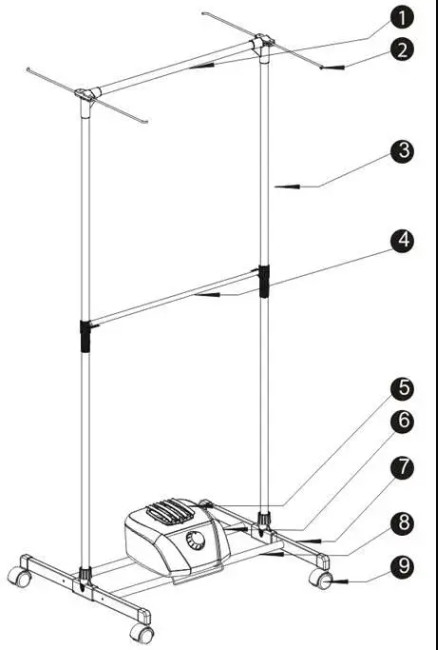 1
2
3
4
5
6
7
8
9