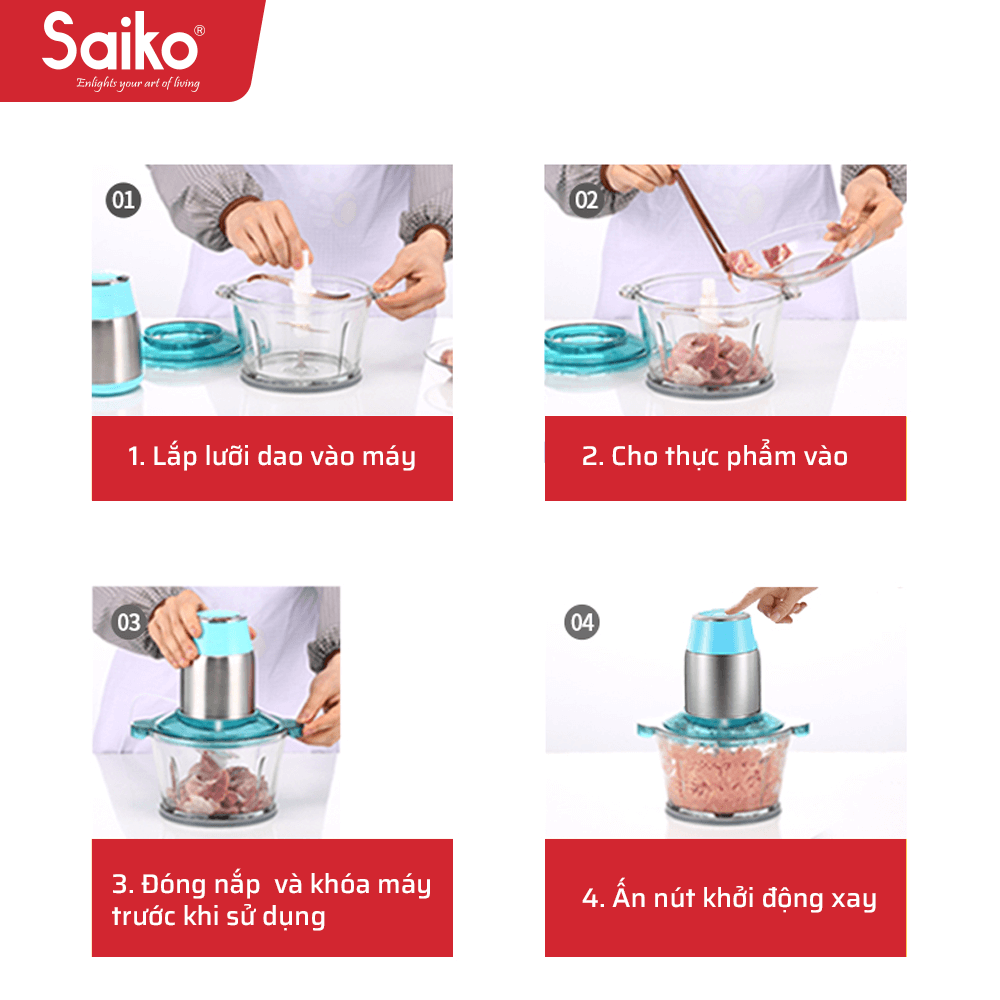 Saiko®
Enlights your art of living

01

1. Lắp lưỡi dao vào máy

02

2. Cho thực phẩm vào

03

3. Đóng nắp  và khóa máy trước khi sử dụng

04

4. Ấn nút khởi động xay