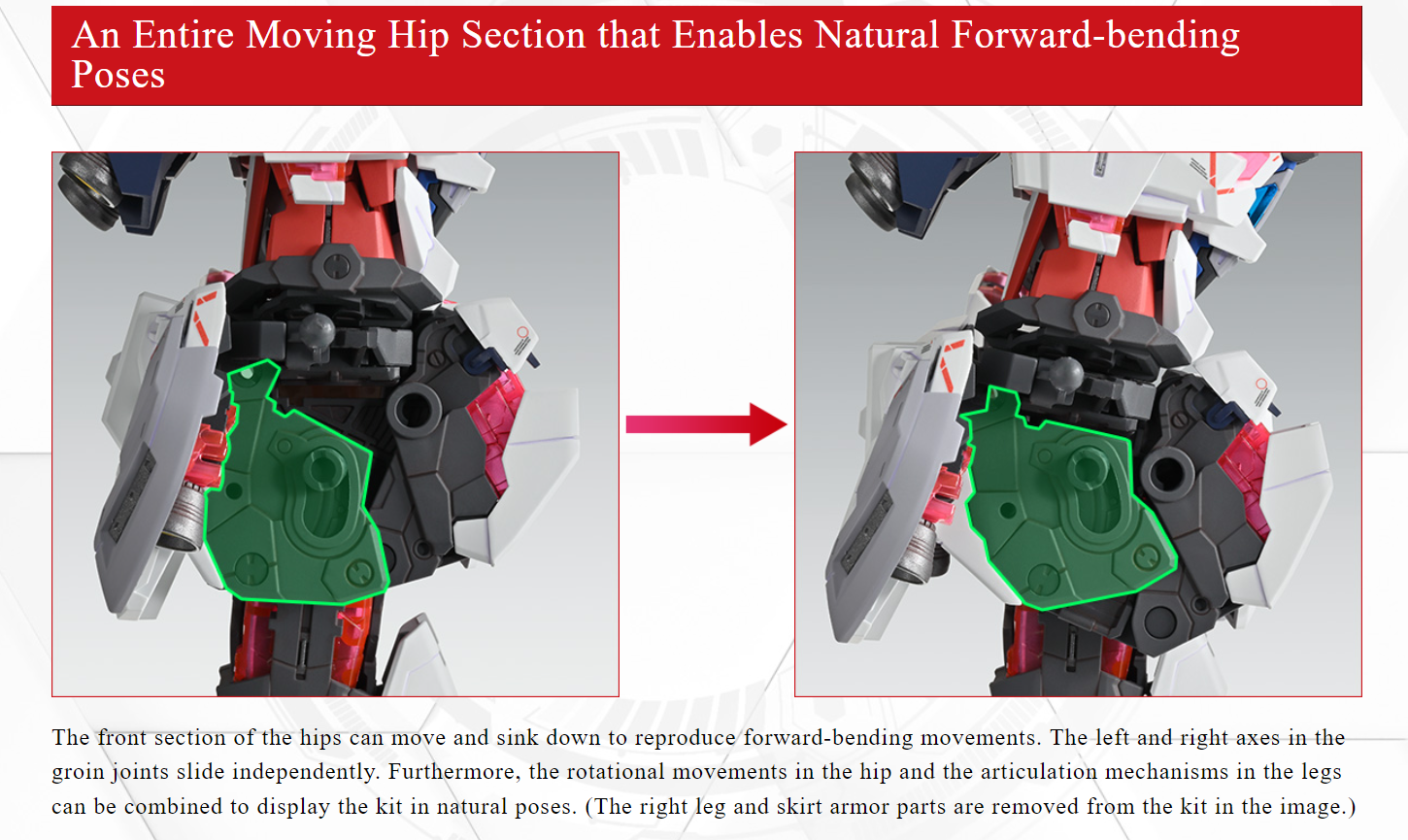 An Entire Moving Hip Section that Enables Natural Forward-bending Poses

The front section of the hips can move and sink down to reproduce forward-bending movements. The left and right axes in the groin joints slide independently. Furthermore, the rotational movements in the hip and the articulation mechanisms in the legs can be combined to display the kit in natural poses. (The right leg and skirt armor parts are removed from the kit in the image.)