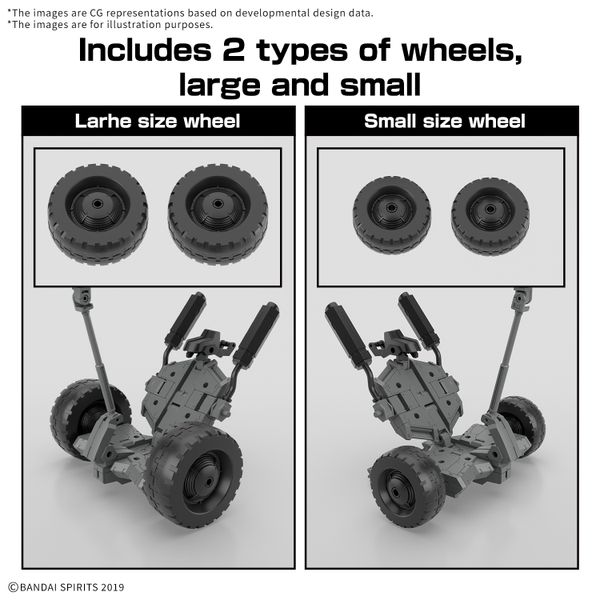 *The images are CG representations based on developmental design data.
*The images are for illustration purposes.

Includes 2 types of wheels, large and small

Larhe size wheel

Small size wheel

©BANDAI SPIRITS 2019