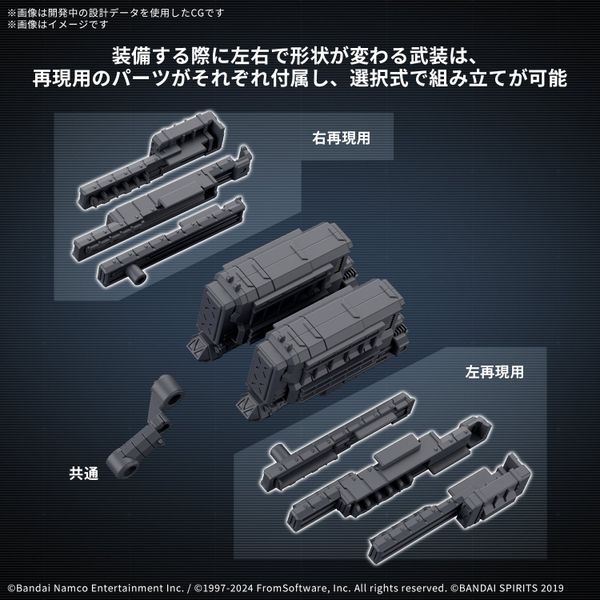 ※画像は開発中の設計データを使用したCGです
※画像はイメージです

装備する際に左右で形状が変わる武装は、
再現用のパーツがそれぞれ付属し、選択式で組み立てが可能

右再現用

左再現用

共通

©Bandai Namco Entertainment Inc. / ©1997-2024 FromSoftware, Inc. All rights reserved. ©BANDAI SPIRITS 2019