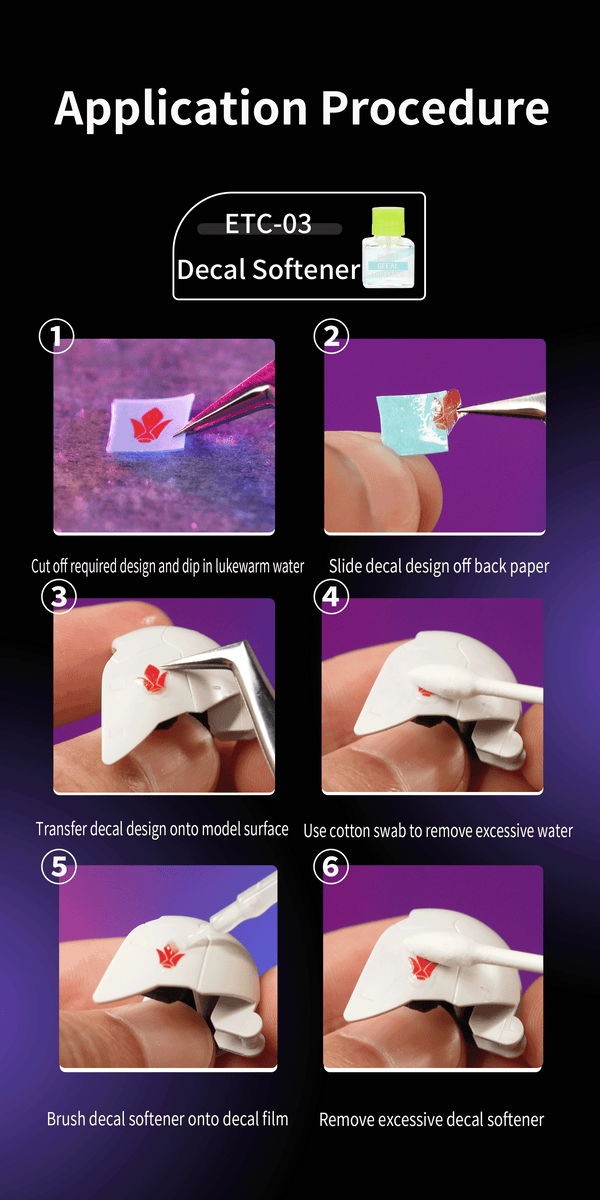 Application Procedure

ETC-03
Decal Softener

1
Cut off required design and dip in lukewarm water

2
Slide decal design off back paper

3
Transfer decal design onto model surface

4
Use cotton swab to remove excessive water

5
Brush decal softener onto decal film

6
Remove excessive decal softener