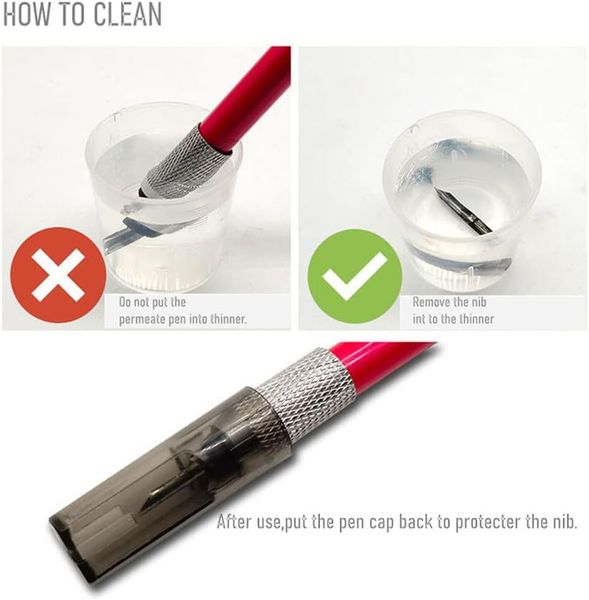 HOW TO CLEAN

Do not put the permeate pen into thinner.

Remove the nib int to the thinner

After use,put the pen cap back to protecter the nib.