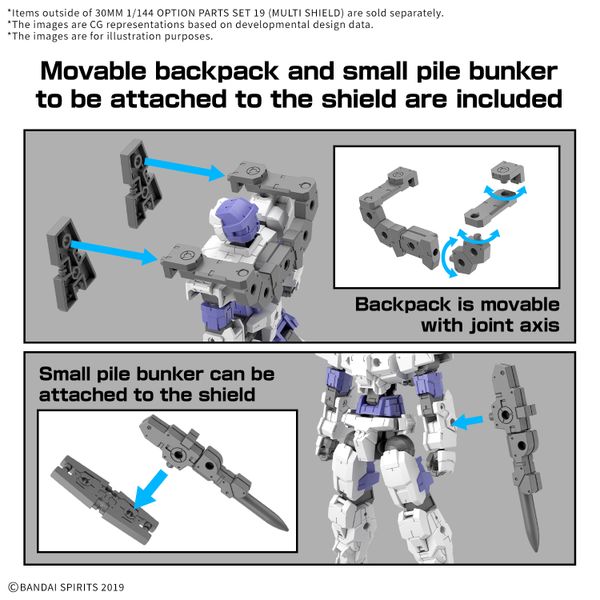 *Items outside of 30MM 1/144 OPTION PARTS SET 19 (MULTI SHIELD) are sold separately.
*The images are CG representations based on developmental design data.
*The images are for illustration purposes.

Movable backpack and small pile bunker to be attached to the shield are included

Backpack is movable with joint axis

Small pile bunker can be attached to the shield

©BANDAI SPIRITS 2019