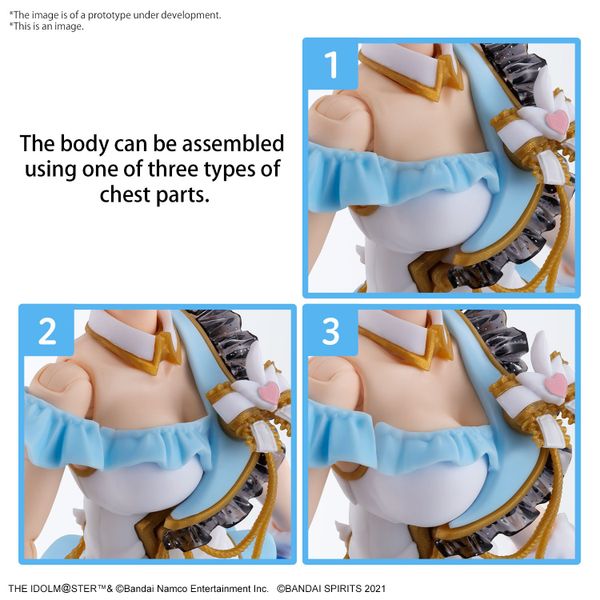 *The image is of a prototype under development.
*This is an image.

The body can be assembled using one of three types of chest parts.

1

2

3

THE IDOLM@STER™& ©Bandai Namco Entertainment Inc. ©BANDAI SPIRITS 2021