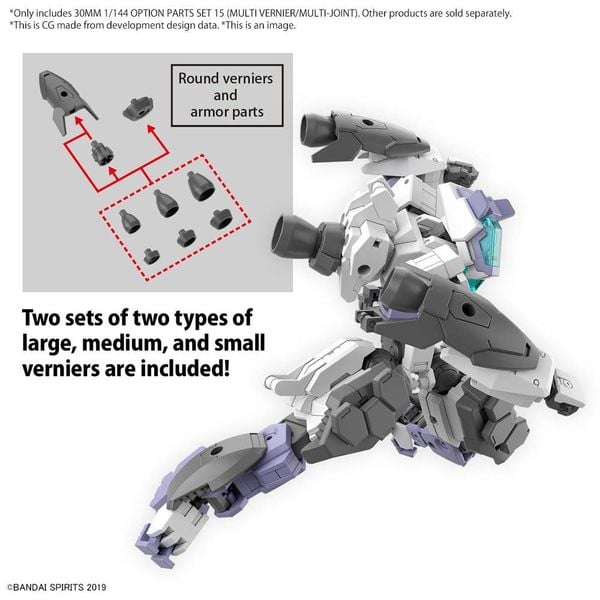 *Only includes 30MM 1/144 OPTION PARTS SET 15 (MULTI VERNIER/MULTI-JOINT). Other products are sold separately.
*This is CG made from development design data. *This is an image.

Round verniers and armor parts

Two sets of two types of large, medium, and small verniers are included!

©BANDAI SPIRITS 2019