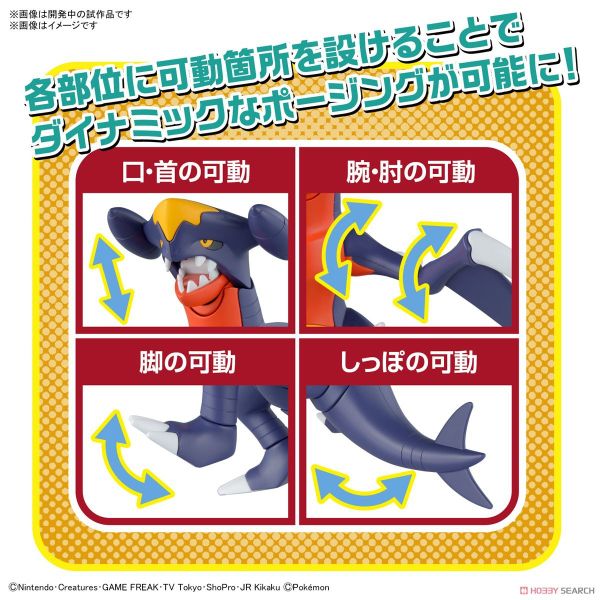 ※画像は開発中の試作品です
※画像はイメージです

各部位に可動箇所を設けることで
ダイナミックなポージングが可能に！

口・首の可動

腕・肘の可動

脚の可動

しっぽの可動

©Nintendo・Creatures・GAME FREAK・TV Tokyo・ShoPro・JR Kikaku ©Pokémon

HOBBY SEARCH