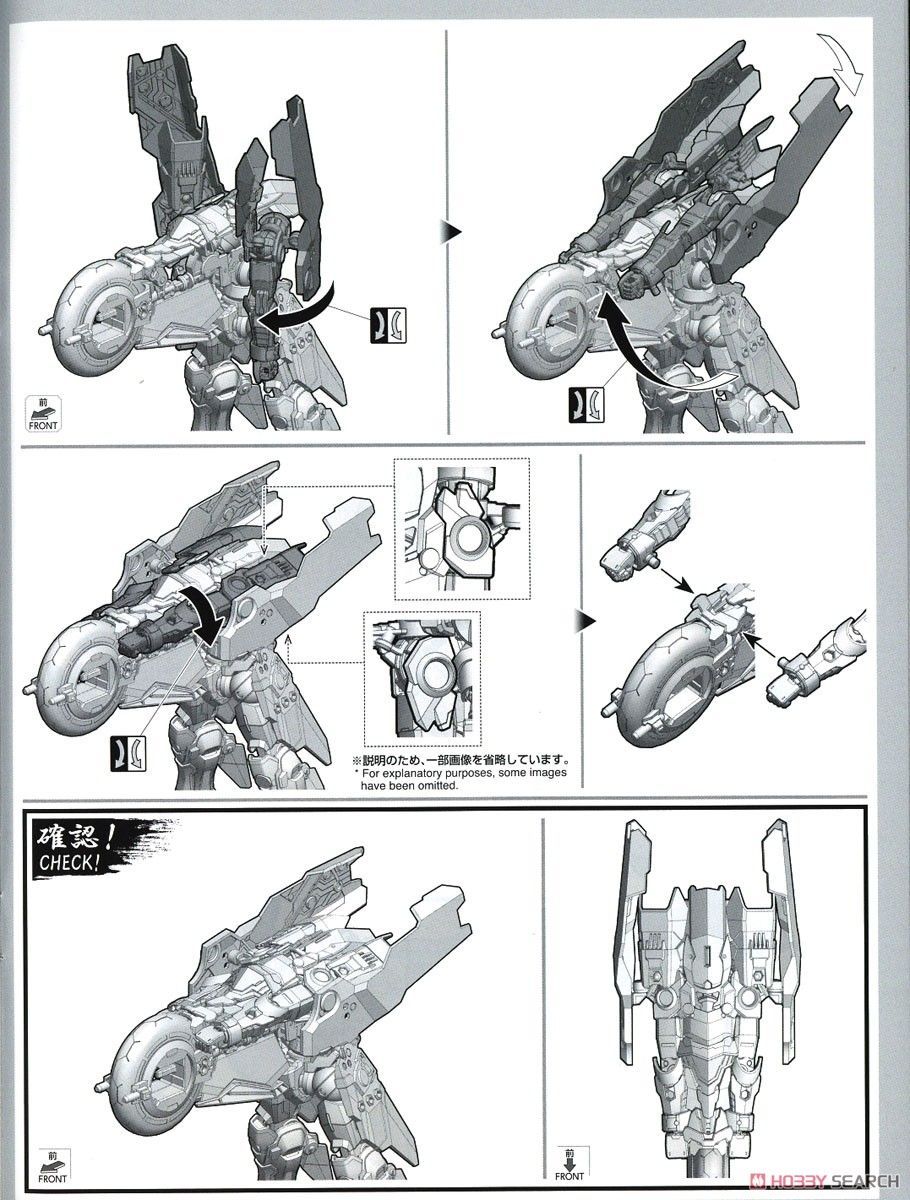 前
FRONT

※説明のため、一部画像を省略しています。
* For explanatory purposes, some images have been omitted.

確認!
CHECK!

前
FRONT

前
FRONT

HOBBY SEARCH