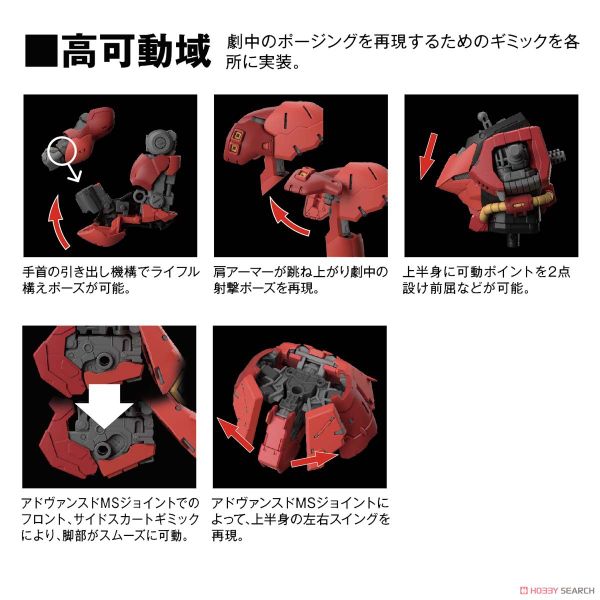 ■高可動域 劇中のポージングを再現するためのギミックを各所に実装。

手首の引き出し機構でライフル構えポーズが可能。

肩アーマーが跳ね上がり劇中の射撃ポーズを再現。

上半身に可動ポイントを2点設け前屈などが可能。

アドヴァンスドMSジョイントでのフロント、サイドスカートギミックにより、脚部がスムーズに可動。

アドヴァンスドMSジョイントによって、上半身の左右スイングを再現。

HOBBY SEARCH