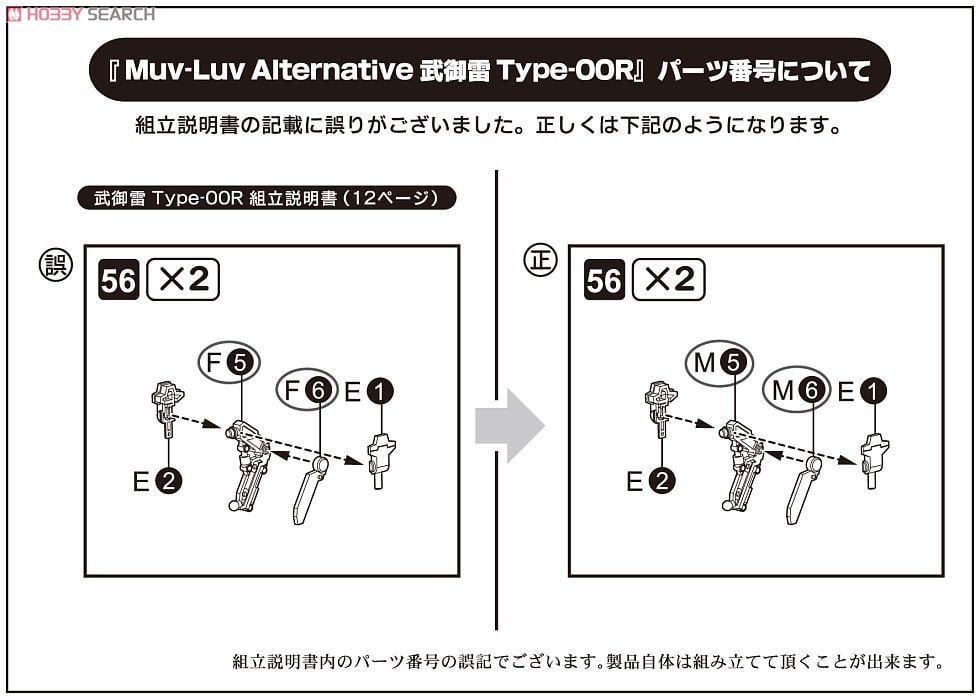 HOBBY SEARCH

『Muv-Luv Alternative 武御雷 Type-00R』パーツ番号について

組立説明書の記載に誤りがございました。正しくは下記のようになります。

武御雷 Type-00R 組立説明書（12ページ）

誤

56 ×2

F 5
F 6
E 1
E 2

正

56 ×2

M 5
M 6
E 1
E 2

組立説明書内のパーツ番号の誤記でございます。製品自体は組み立てて頂くことが出来ます。