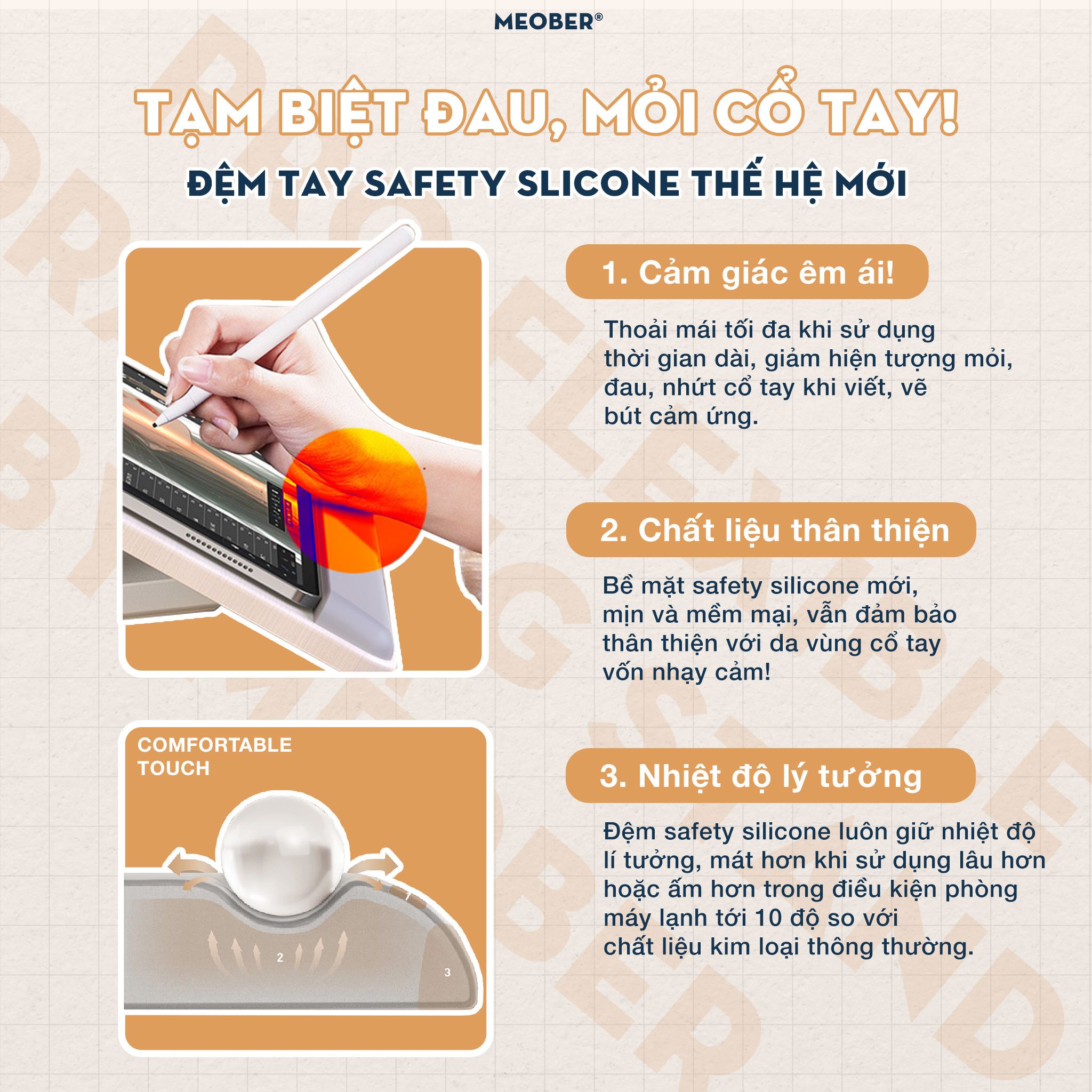 MEOBER®

TẠM BIỆT ĐAU, MỎI CỔ TAY!

ĐỆM TAY SAFETY SLICONE THẾ HỆ MỚI

1. Cảm giác êm ái!

Thoải mái tối đa khi sử dụng thời gian dài, giảm hiện tượng mỏi, đau, nhứt cổ tay khi viết, vẽ bút cảm ứng.

2. Chất liệu thân thiện

Bề mặt safety silicone mới, mịn và mềm mại, vẫn đảm bảo thân thiện với da vùng cổ tay vốn nhạy cảm!

COMFORTABLE TOUCH

1

2

3

3. Nhiệt độ lý tưởng

Đệm safety silicone luôn giữ nhiệt độ lí tưởng, mát hơn khi sử dụng lâu hơn hoặc ấm hơn trong điều kiện phòng máy lạnh tới 10 độ so với chất liệu kim loại thông thường.