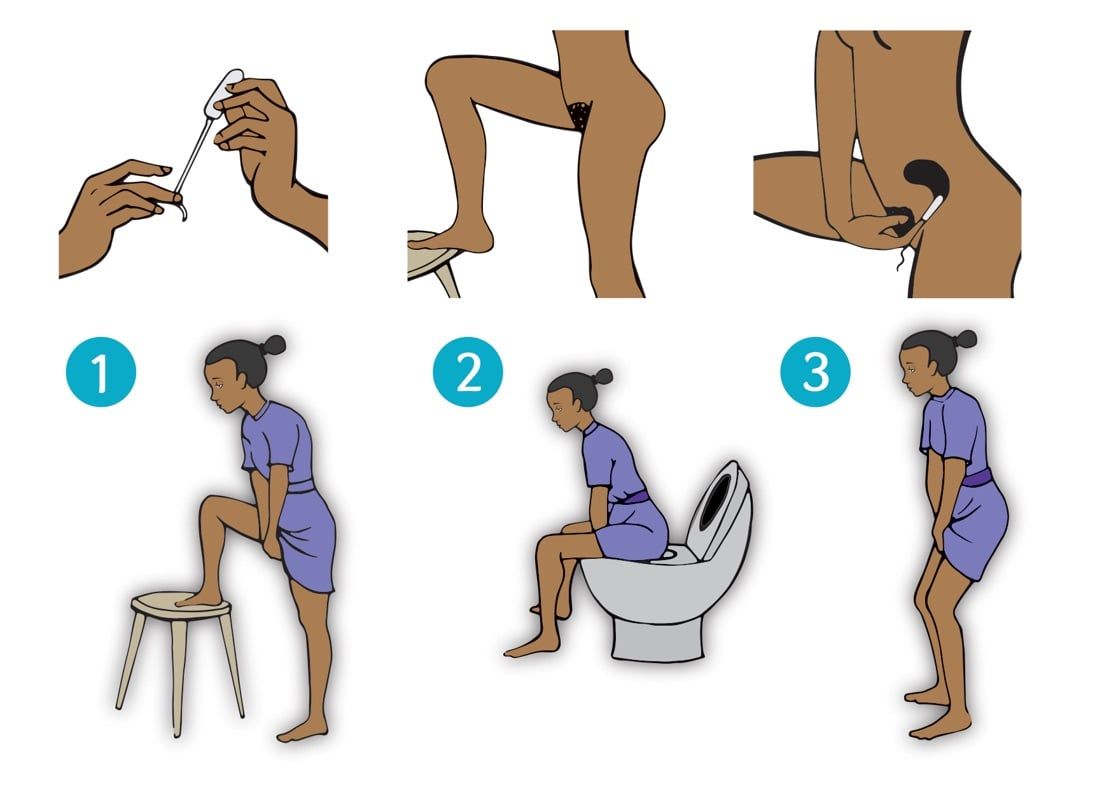 1

2

3