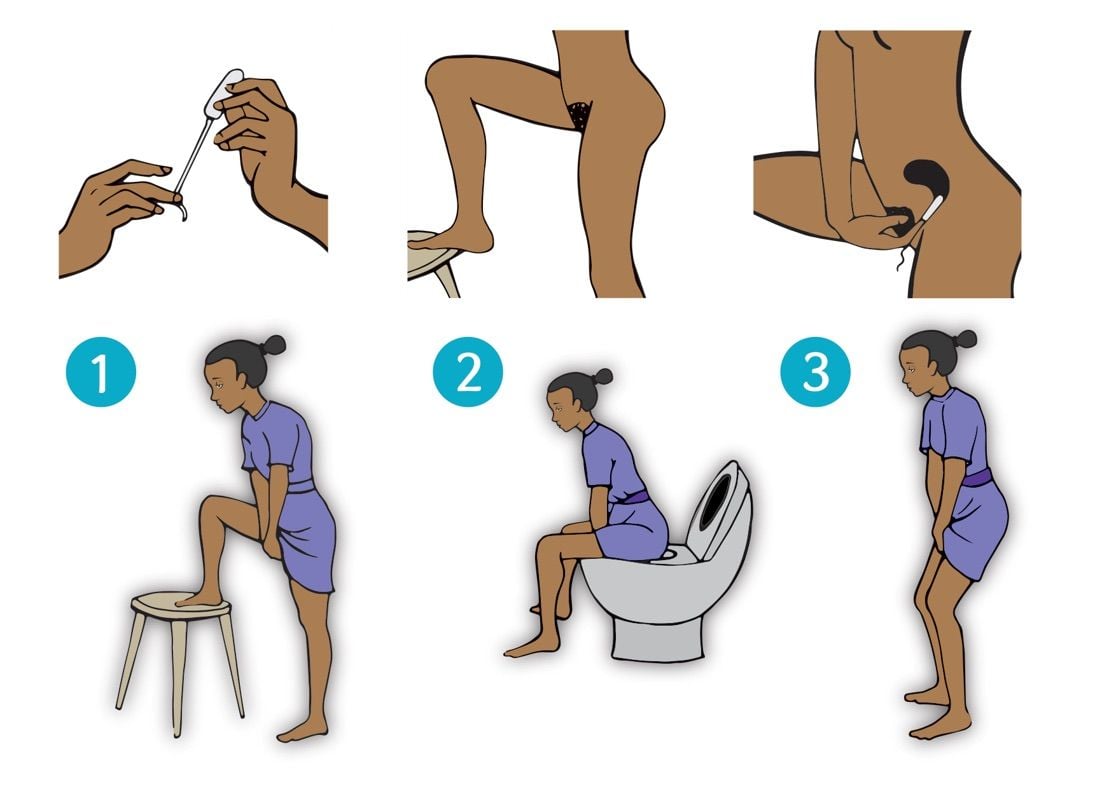 1

2

3