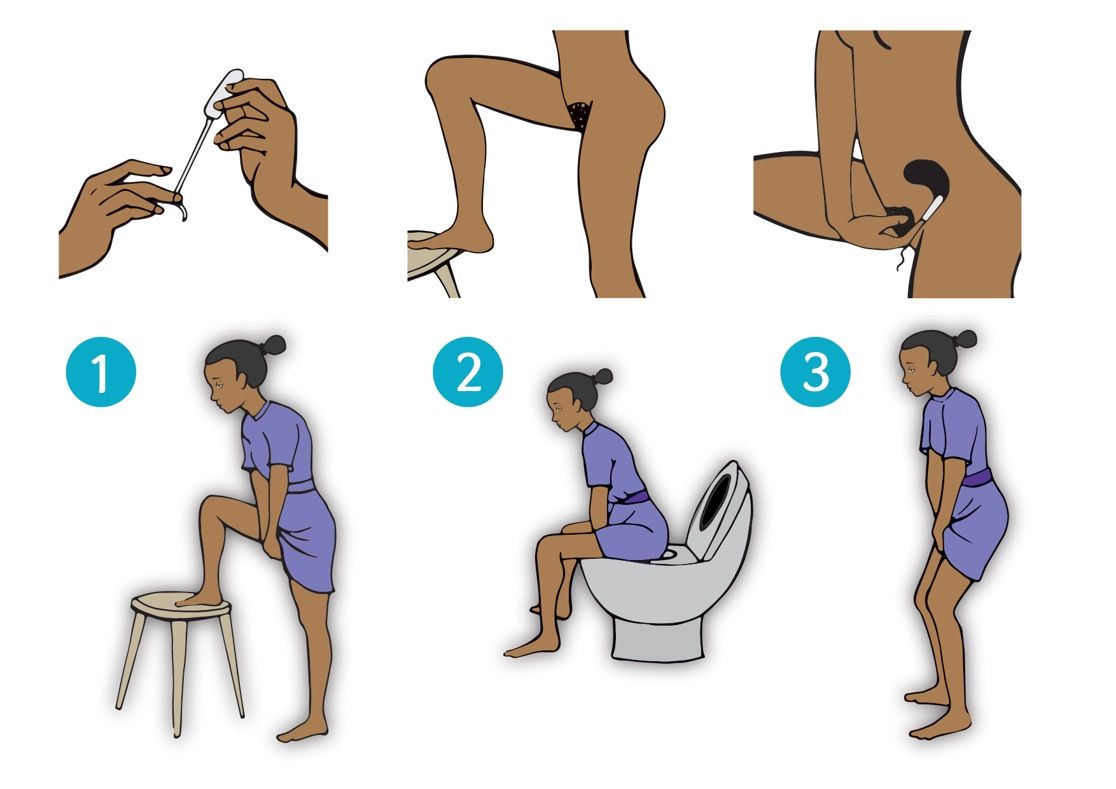 1

2

3