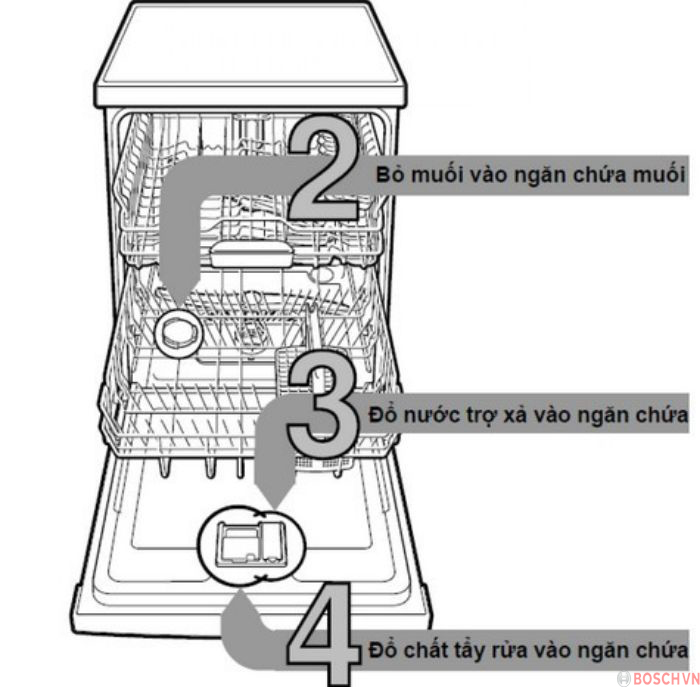 2
Bỏ muối vào ngăn chứa muối

3
Đổ nước trợ xả vào ngăn chứa

4
Đổ chất tẩy rửa vào ngăn chứa

BOSCHVN