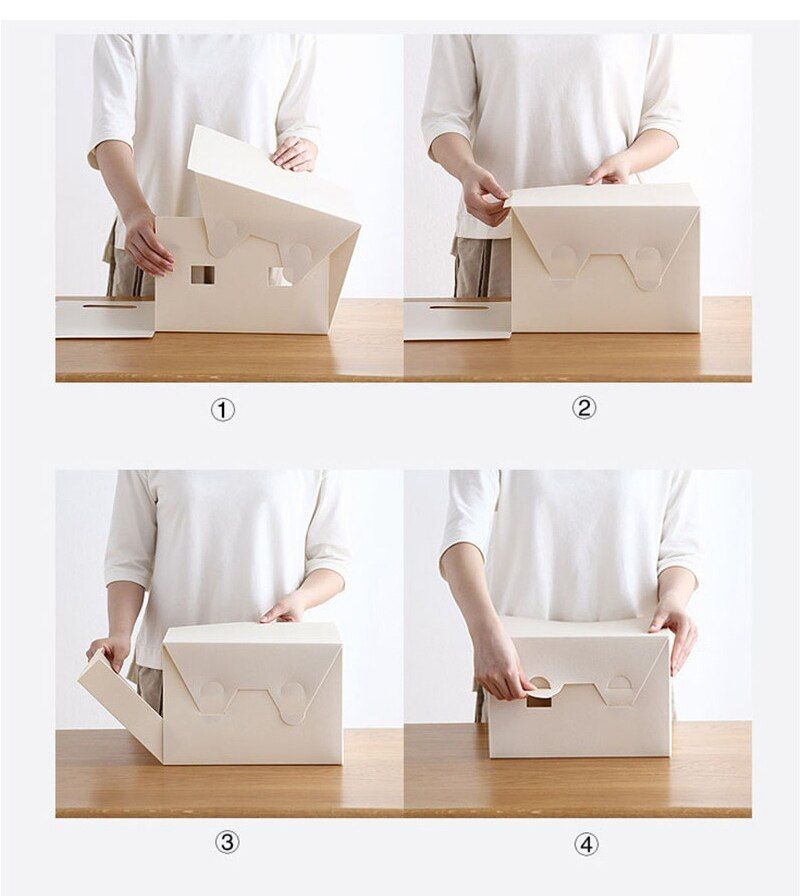 ①

②

③

④