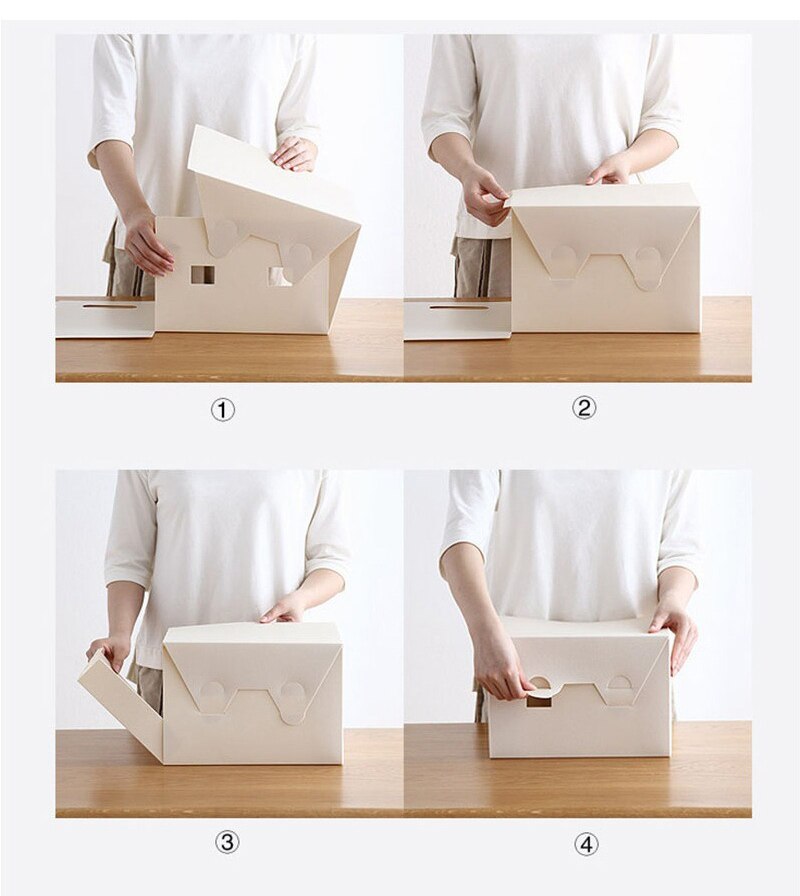 ①

②

③

④