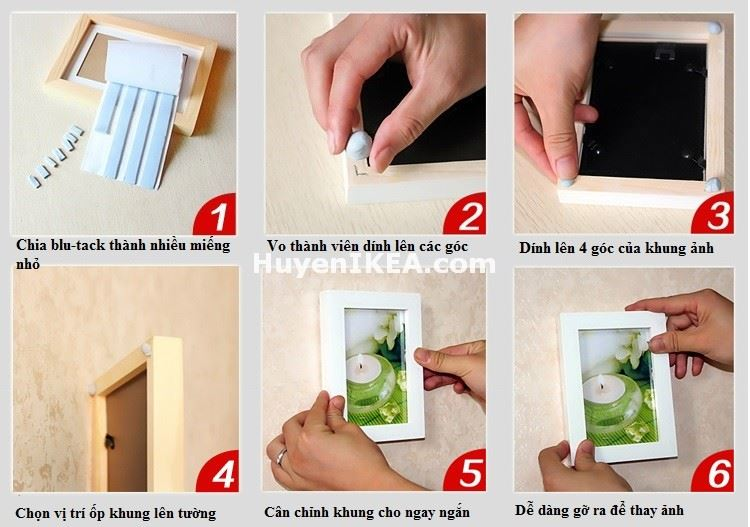 1
Chia blu-tack thành nhiều miếng nhỏ

2
Vo thành viên dính lên các góc

3
Dính lên 4 góc của khung ảnh

HuyenIKEA.com

4
Chọn vị trí ốp khung lên tường

5
Cân chỉnh khung cho ngay ngắn

6
Dễ dàng gỡ ra để thay ảnh