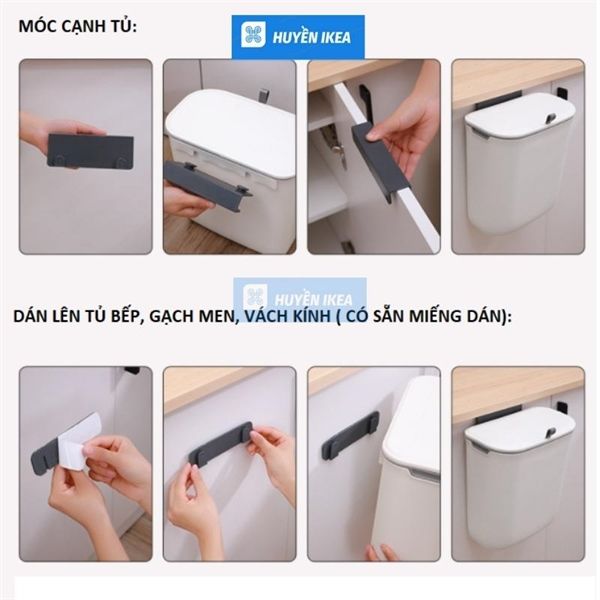 MÓC CẠNH TỦ:

HUYỀN IKEA

HUYỀN IKEA

DÁN LÊN TỦ BẾP, GẠCH MEN, VÁCH KÍNH ( CÓ SẴN MIẾNG DÁN):