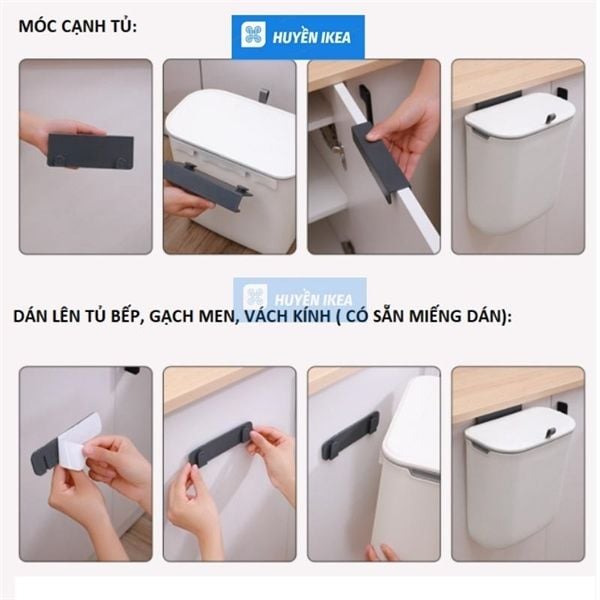 MÓC CẠNH TỦ:

HUYỀN IKEA

HUYỀN IKEA

DÁN LÊN TỦ BẾP, GẠCH MEN, VÁCH KÍNH ( CÓ SẴN MIẾNG DÁN):