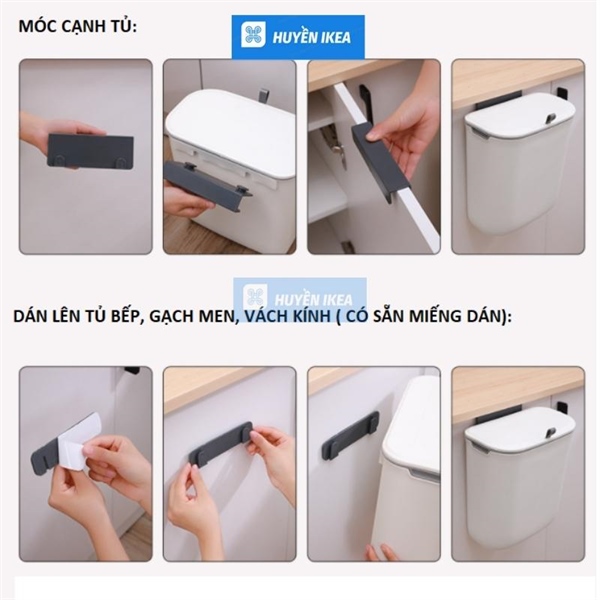 MÓC CẠNH TỦ:

HUYỀN IKEA

HUYỀN IKEA

DÁN LÊN TỦ BẾP, GẠCH MEN, VÁCH KÍNH ( CÓ SẴN MIẾNG DÁN):