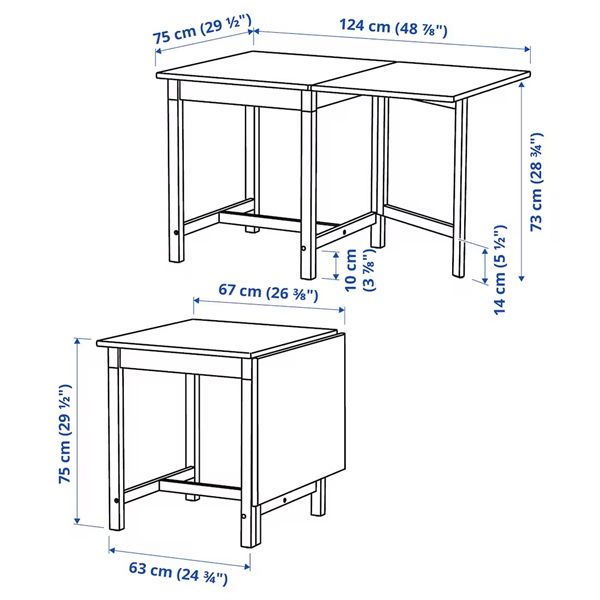 75 cm (29 ½")
124 cm (48 ⅞")
73 cm (28 ¾")
10 cm (3 ⅞")
14 cm (5 ½")
67 cm (26 ⅜")
75 cm (29 ½")
63 cm (24 ¾")