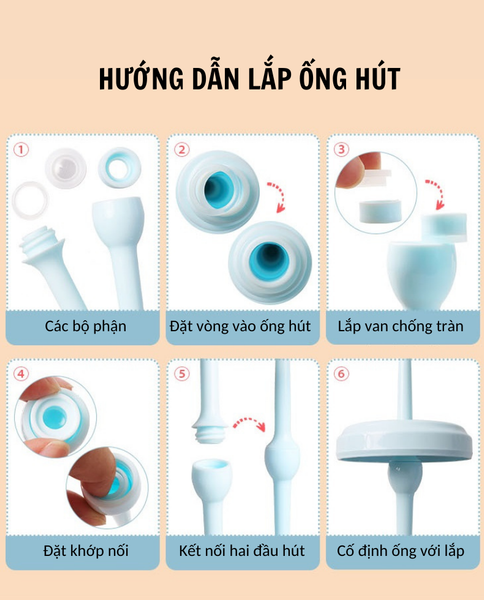 HƯỚNG DẪN LẮP ỐNG HÚT

1
Các bộ phận

2
Đặt vòng vào ống hút

3
Lắp van chống tràn

4
Đặt khớp nối

5
Kết nối hai đầu hút

6
Cố định ống với lắp