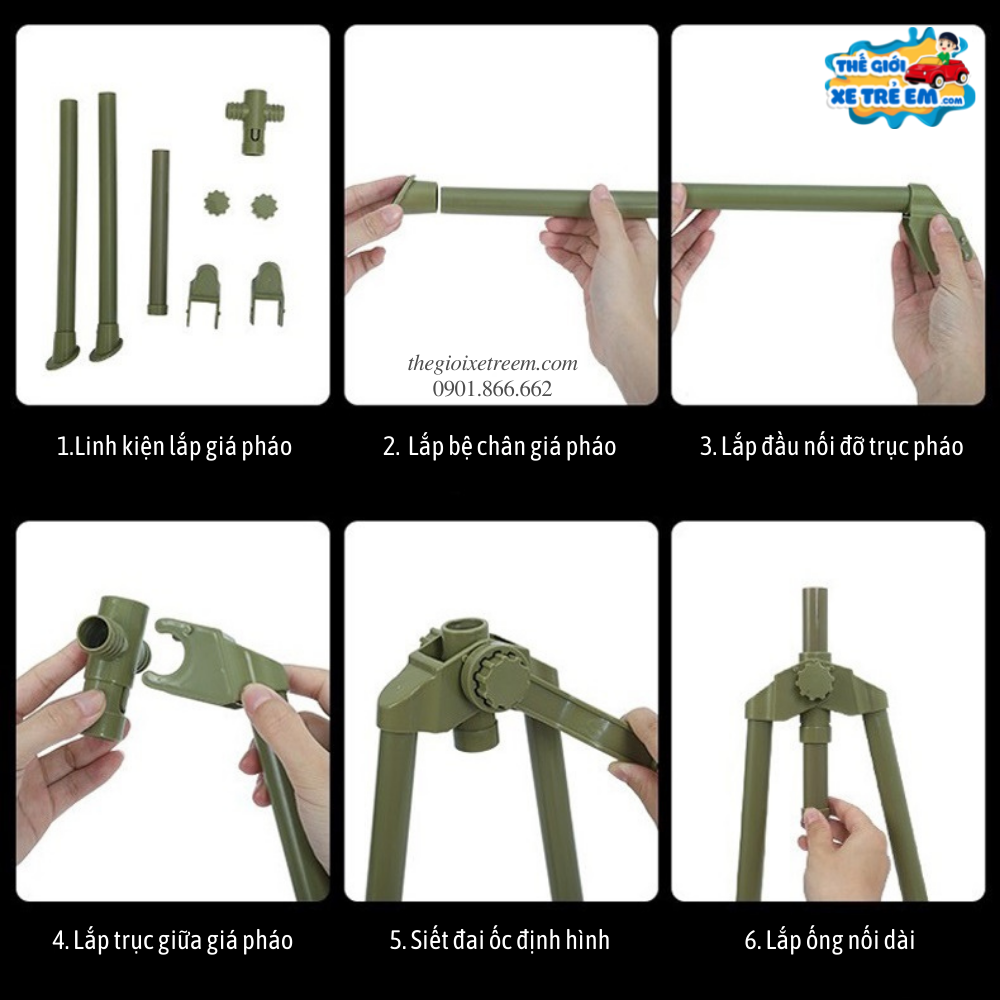 THẾ GIỚI XE TRẺ EM .com

thegioixetreem.com
0901.866.662

1.Linh kiện lắp giá pháo

2. Lắp bệ chân giá pháo

3. Lắp đầu nối đỡ trục pháo

4. Lắp trục giữa giá pháo

5. Siết đai ốc định hình

6. Lắp ống nối dài