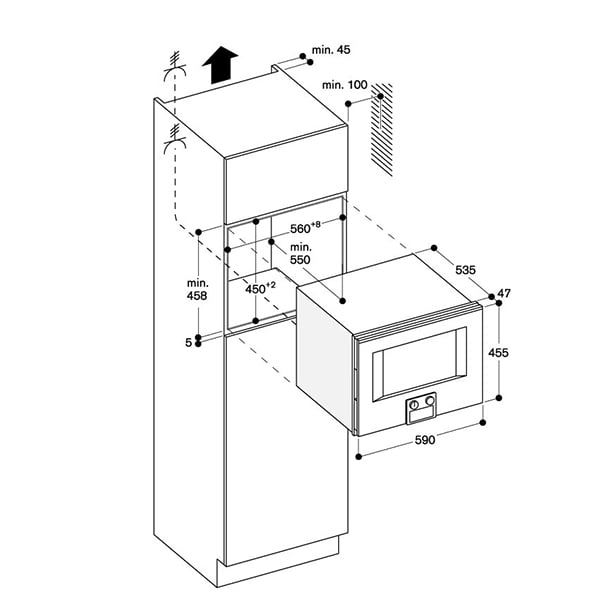 min. 45

min. 100

$560^{+8}$

min. 550

min. 458

$450^{+2}$

5

535

47

455

590