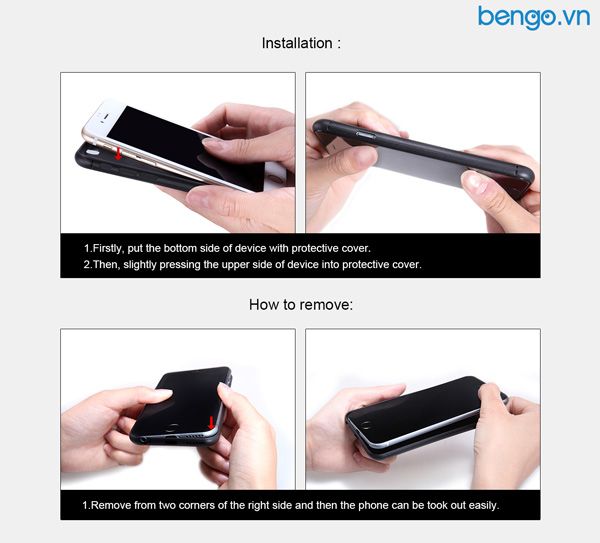 bengo.vn

Installation :

1.Firstly, put the bottom side of device with protective cover.
2.Then, slightly pressing the upper side of device into protective cover.

How to remove:

1.Remove from two corners of the right side and then the phone can be took out easily.