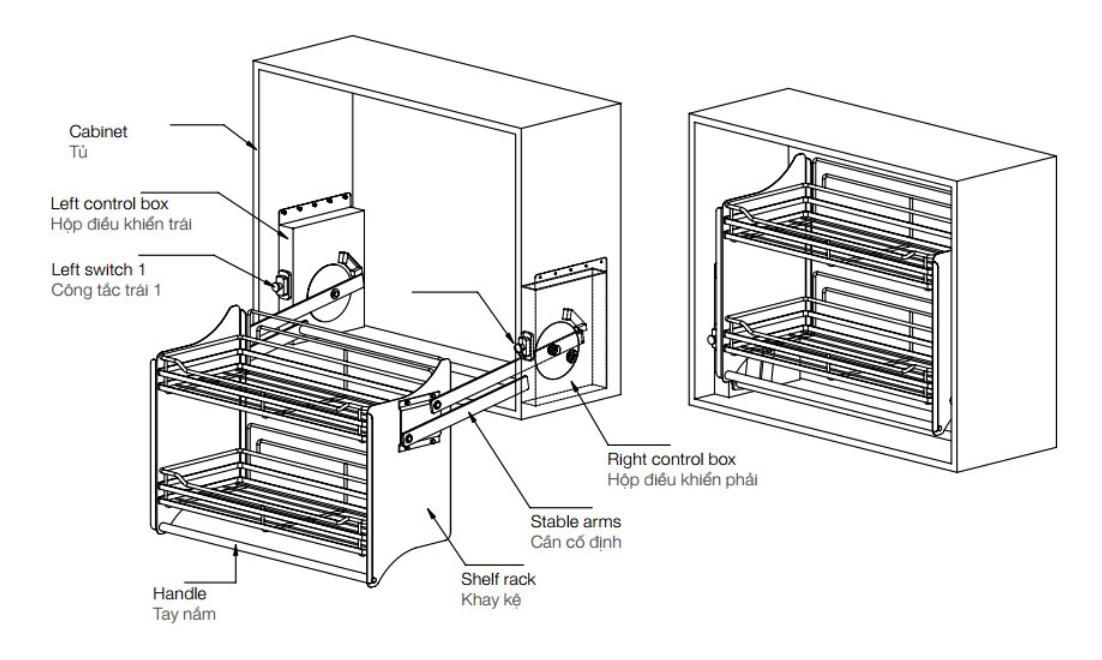 Cabinet
Tủ

Left control box
Hộp điều khiển trái

Left switch 1
Công tắc trái 1

Right control box
Hộp điều khiển phải

Stable arms
Cần cố định

Shelf rack
Khay kệ

Handle
Tay nắm