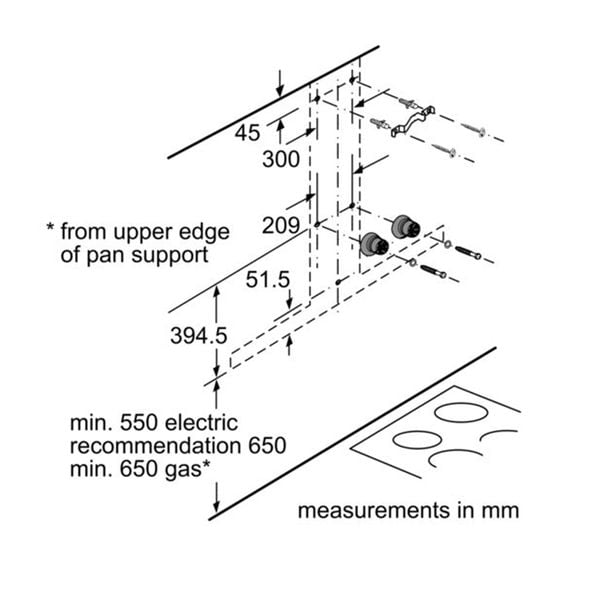 45

300

209

* from upper edge of pan support

51.5

394.5

min. 550 electric
recommendation 650
min. 650 gas*

measurements in mm