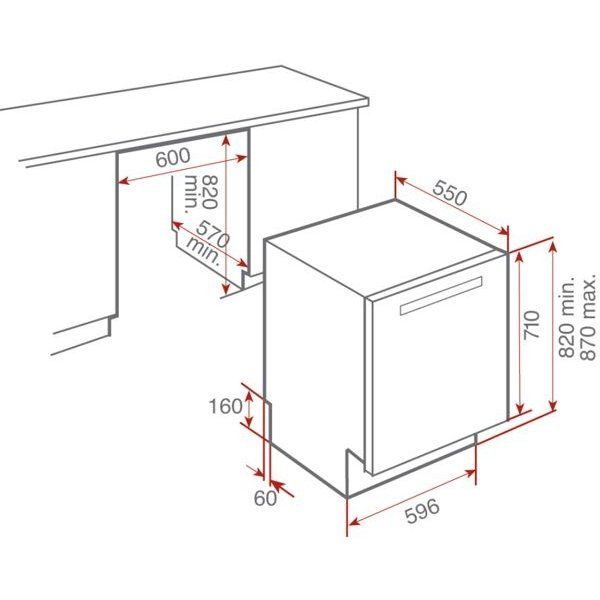 600
820
min.
570
min.
550
710
820 min.
870 max.
160
60
596