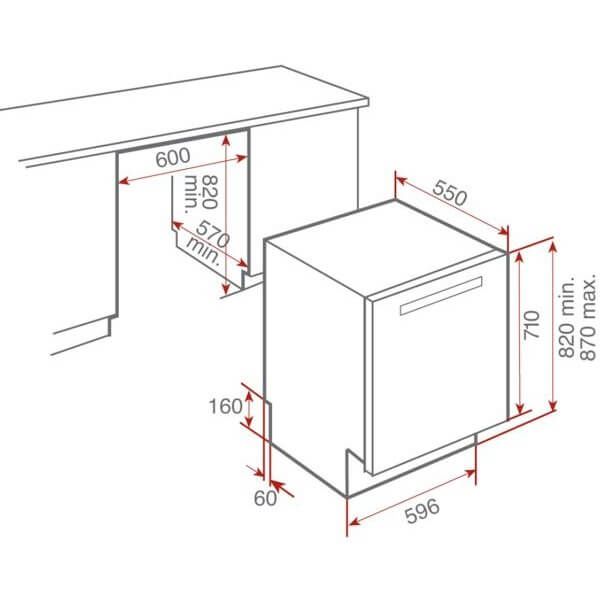 600
820 min.
570 min.
550
710
820 min.
870 max.
160
60
596