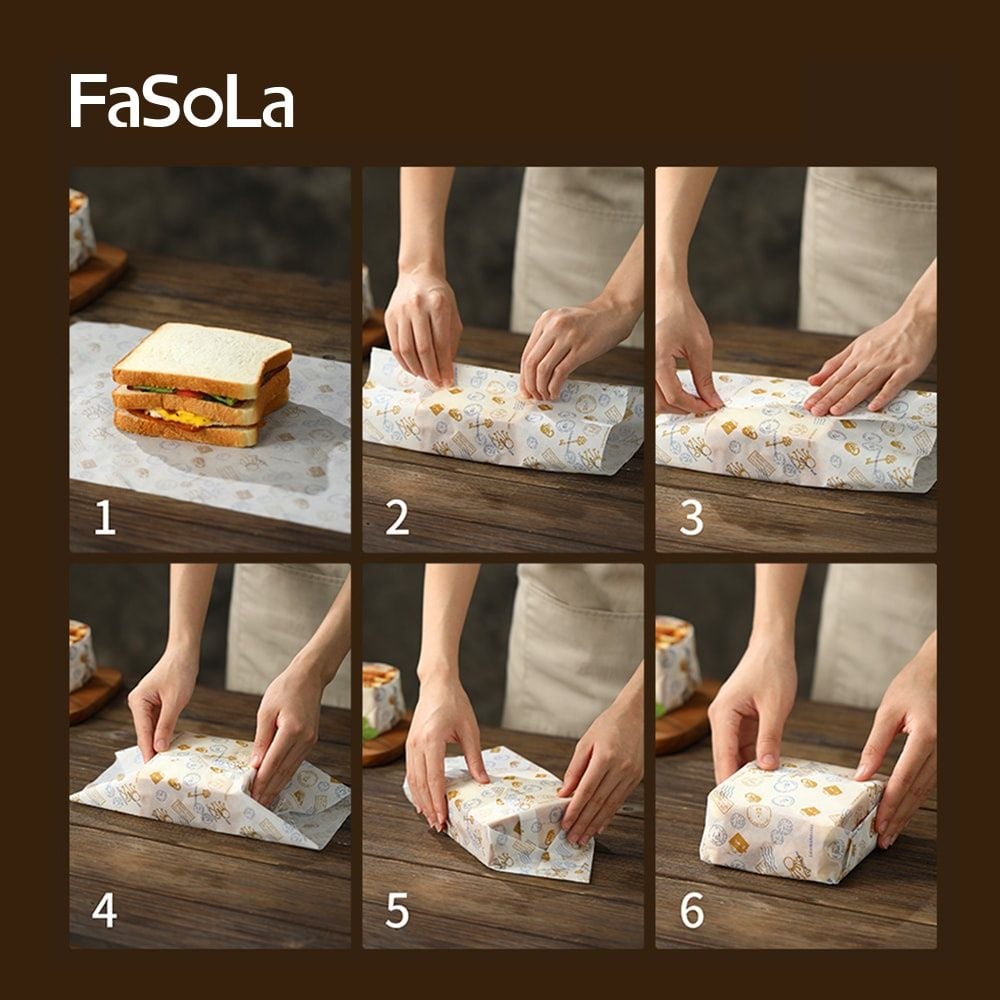 FaSoLa

1

2

3

4

5

6